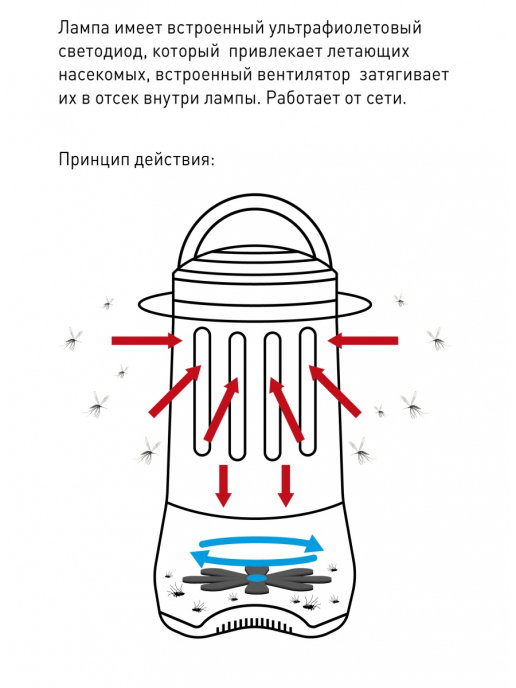 Лампа имеет встроенный ультрафиолетовый светодиод, который привлекает летающих насекомых, встроенный вентилятор затягивает их в отсек внутри лампы. Работает от сети.

Принцип действия: